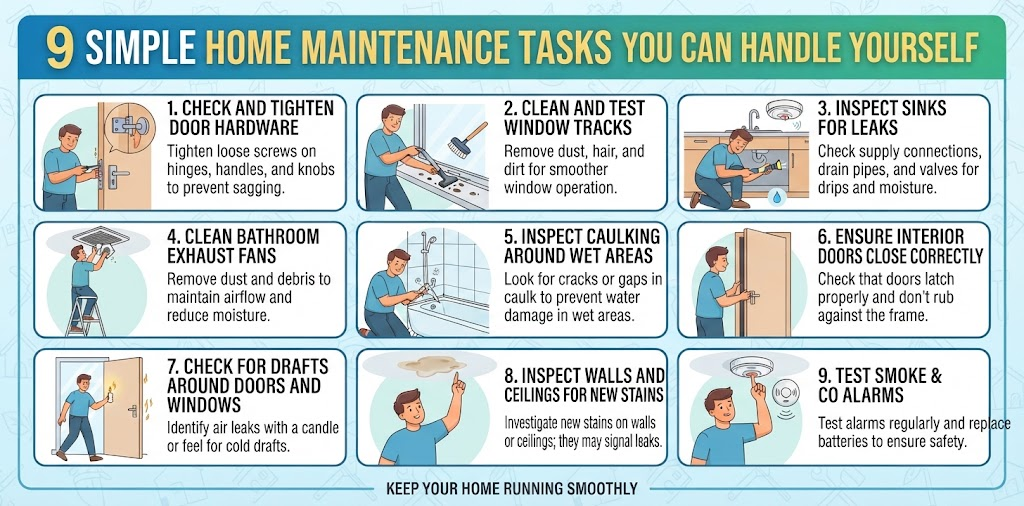 9 SIMPLE HOME MAINTENANCE TASKS YOU CAN HANDLE YOURSELF

1. CHECK AND TIGHTEN DOOR HARDWARE
Tighten loose screws on hinges, handles, and knobs to prevent sagging.

2. CLEAN AND TEST WINDOW TRACKS
Remove dust, hair, and dirt for smoother window operation.

3. INSPECT SINKS FOR LEAKS
Check supply connections, drain pipes, and valves for drips and moisture.

4. CLEAN BATHROOM EXHAUST FANS
Remove dust and debris to maintain airflow and reduce moisture.

5. INSPECT CAULKING AROUND WET AREAS
Look for cracks or gaps in caulk to prevent water damage in wet areas.

6. ENSURE INTERIOR DOORS CLOSE CORRECTLY
Check that doors latch properly and don't rub against the frame.

7. CHECK FOR DRAFTS AROUND DOORS AND WINDOWS
Identify air leaks with a candle or feel for cold drafts.

8. INSPECT WALLS AND CEILINGS FOR NEW STAINS
Investigate new stains on walls or ceilings; they may signal leaks.

9. TEST SMOKE & CO ALARMS
Test alarms regularly and replace batteries to ensure safety.

KEEP YOUR HOME RUNNING SMOOTHLY